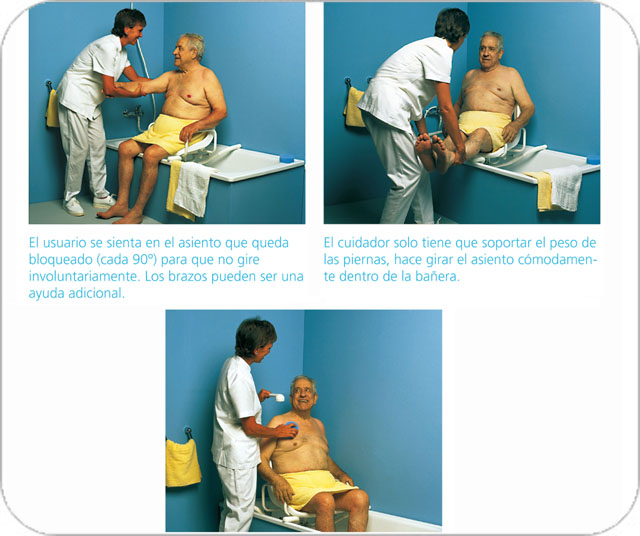 El usuario se sienta en el asiento que queda bloqueado (cada 90º) para que no gire involuntariamente. Los brazos pueden ser una ayuda adicional.

El cuidador solo tiene que soportar el peso de las piernas, hace girar el asiento cómodamente dentro de la bañera.